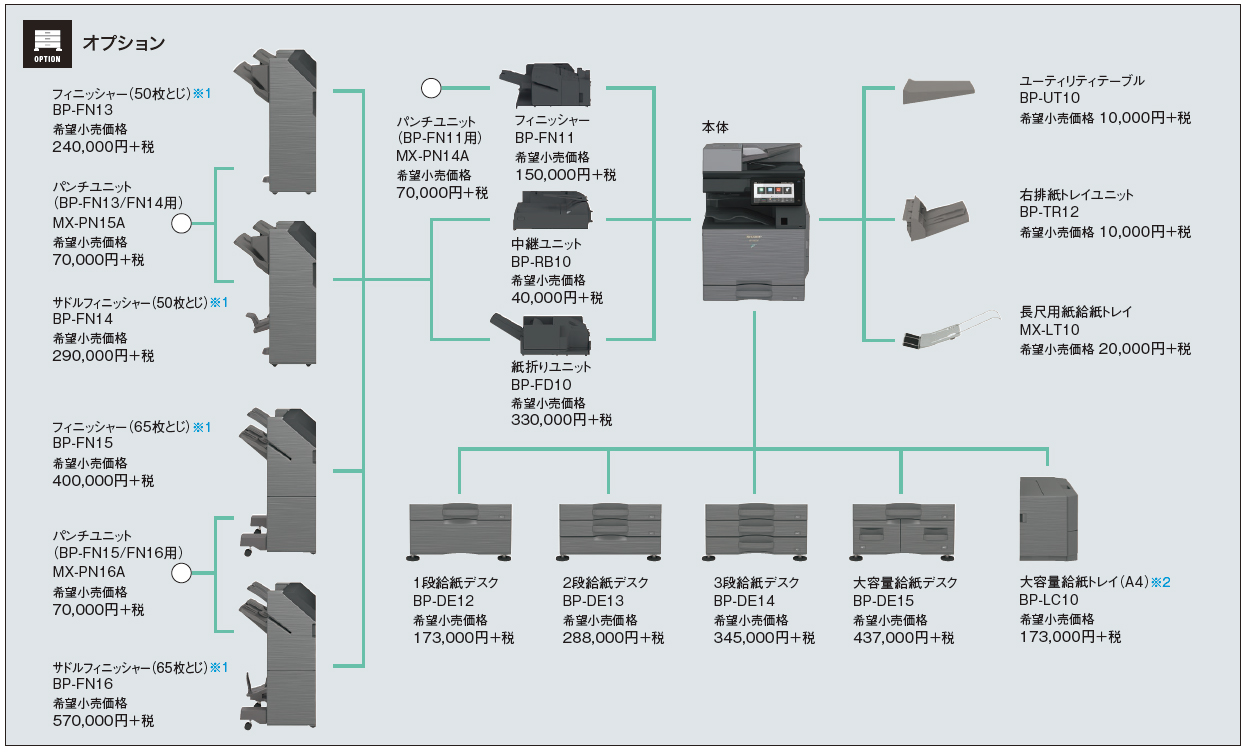 OPTION

オプション

フィニッシャー（50枚とじ）※1
BP-FN13
希望小売価格
240,000円＋税

パンチユニット
（BP-FN13/FN14用）
MX-PN15A
希望小売価格
70,000円＋税

サドルフィニッシャー（50枚とじ）※1
BP-FN14
希望小売価格
290,000円＋税

フィニッシャー（65枚とじ）※1
BP-FN15
希望小売価格
400,000円＋税

パンチユニット
（BP-FN15/FN16用）
MX-PN16A
希望小売価格
70,000円＋税

サドルフィニッシャー（65枚とじ）※1
BP-FN16
希望小売価格
570,000円＋税

パンチユニット
（BP-FN11用）
MX-PN14A
希望小売価格
70,000円＋税

フィニッシャー
BP-FN11
希望小売価格
150,000円＋税

中継ユニット
BP-RB10
希望小売価格
40,000円＋税

紙折りユニット
BP-FD10
希望小売価格
330,000円＋税

本体

ユーティリティテーブル
BP-UT10
希望小売価格 10,000円＋税

右排紙トレイユニット
BP-TR12
希望小売価格 10,000円＋税

長尺用紙給紙トレイ
MX-LT10
希望小売価格 20,000円＋税

1段給紙デスク
BP-DE12
希望小売価格
173,000円＋税

2段給紙デスク
BP-DE13
希望小売価格
288,000円＋税

3段給紙デスク
BP-DE14
希望小売価格
345,000円＋税

大容量給紙デスク
BP-DE15
希望小売価格
437,000円＋税

大容量給紙トレイ（A4）※2
BP-LC10
希望小売価格
173,000円＋税